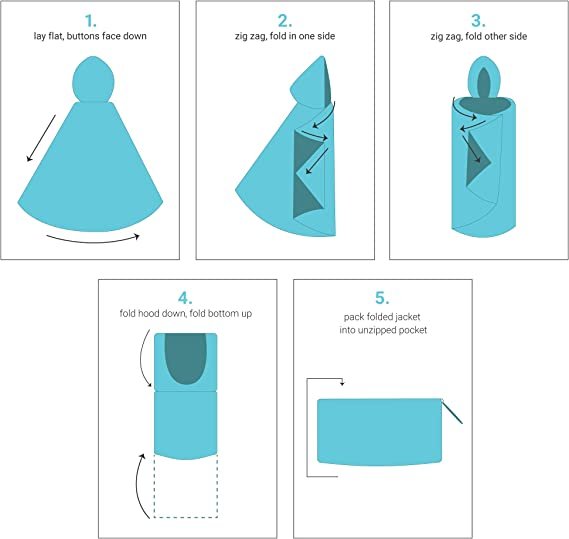 1.
lay flat, buttons face down

2.
zig zag, fold in one side

3.
zig zag, fold other side

4.
fold hood down, fold bottom up

5.
pack folded jacket into unzipped pocket